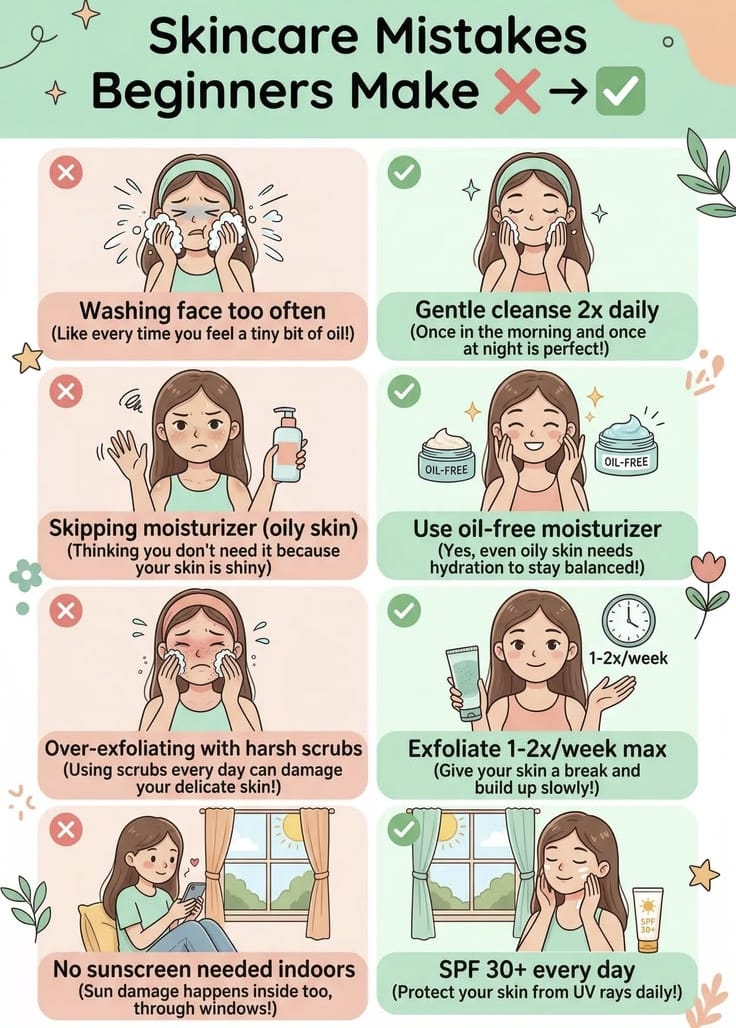 Skincare Mistakes Beginners Make ❌→✅

Washing face too often
(Like every time you feel a tiny bit of oil!)

Gentle cleanse 2x daily
(Once in the morning and once at night is perfect!)

Skipping moisturizer (oily skin)
(Thinking you don't need it because your skin is shiny)

OIL-FREE

OIL-FREE

Use oil-free moisturizer
(Yes, even oily skin needs hydration to stay balanced!)

Over-exfoliating with harsh scrubs
(Using scrubs every day can damage your delicate skin!)

1-2x/week

Exfoliate 1-2x/week max
(Give your skin a break and build up slowly!)

No sunscreen needed indoors
(Sun damage happens inside too, through windows!)

SPF 30+

SPF 30+ every day
(Protect your skin from UV rays daily!)